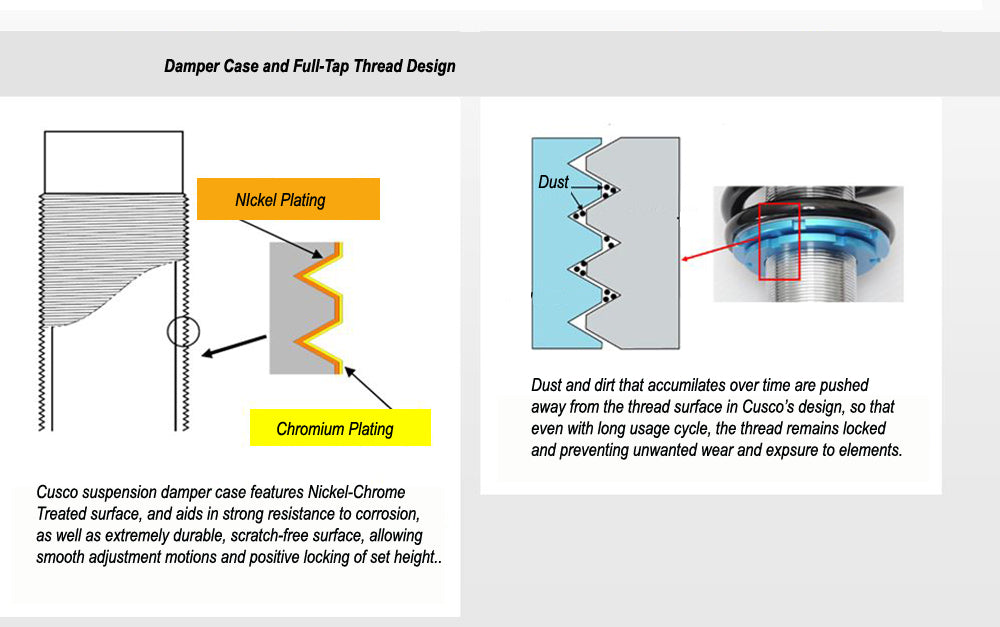 Damper Case and Full-Tap Thread Design

NIckel Plating

Chromium Plating

Cusco suspension damper case features Nickel-Chrome Treated surface, and aids in strong resistance to corrosion, as well as extremely durable, scratch-free surface, allowing smooth adjustment motions and positive locking of set height..

Dust

Dust and dirt that accumilates over time are pushed away from the thread surface in Cusco's design, so that even with long usage cycle, the thread remains locked and preventing unwanted wear and expsure to elements.