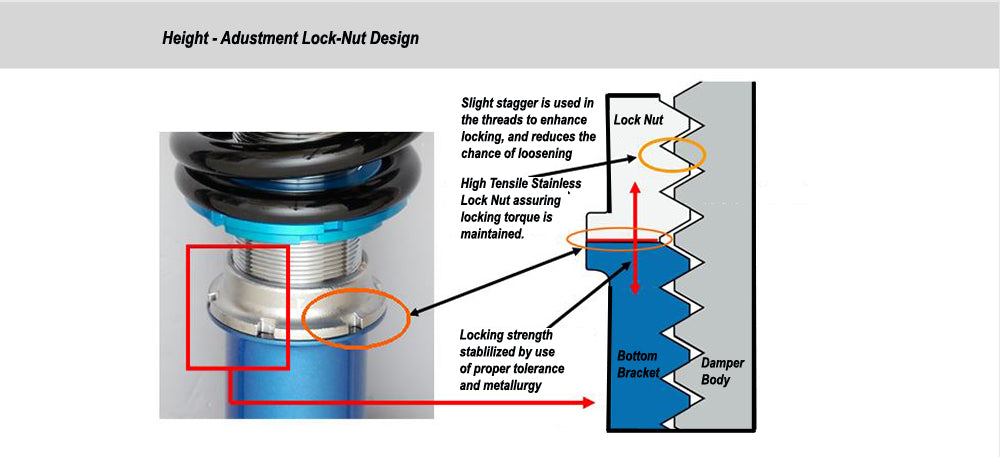 Height - Adustment Lock-Nut Design

Slight stagger is used in the threads to enhance locking, and reduces the chance of loosening

High Tensile Stainless Lock Nut assuring locking torque is maintained.

Locking strength stablilized by use of proper tolerance and metallurgy

Lock Nut

Bottom Bracket

Damper Body